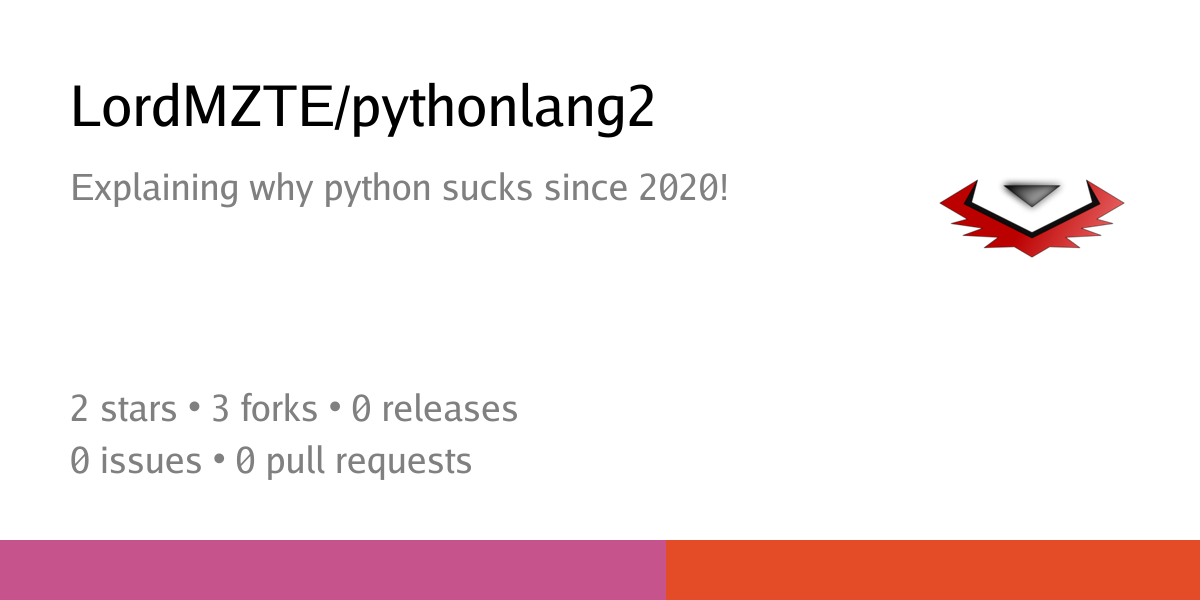 LordMZTE/pythonlang2

Explaining why python sucks since 2020!

2 stars • 3 forks • 0 releases
0 issues • 0 pull requests